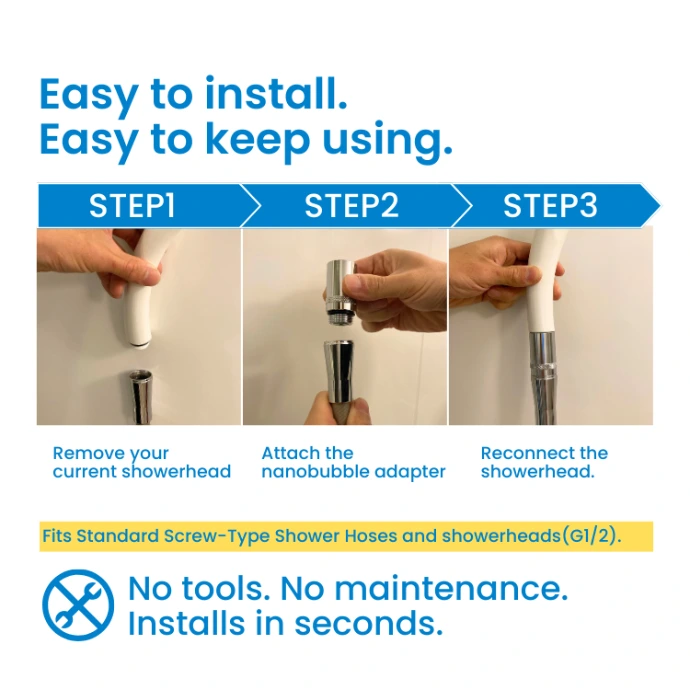 Easy to install.
Easy to keep using.

STEP1

STEP2

STEP3

Remove your current showerhead

Attach the nanobubble adapter

Reconnect the showerhead.

Fits Standard Screw-Type Shower Hoses and showerheads(G1/2).

No tools. No maintenance.
Installs in seconds.